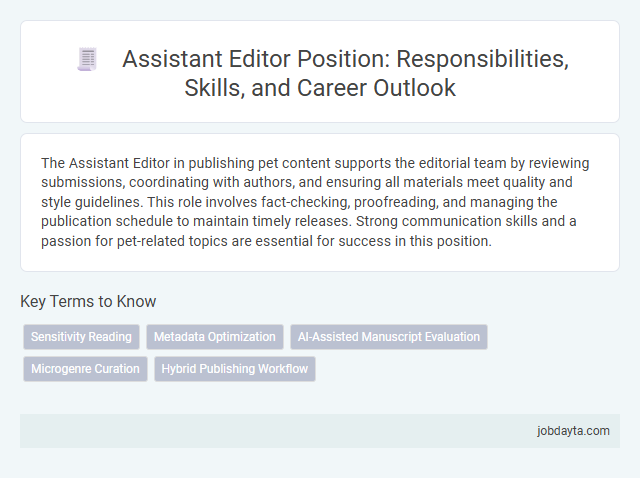 Assistant Editor Position: Responsibilities, Skills, and Career Outlook

The Assistant Editor in publishing pet content supports the editorial team by reviewing submissions, coordinating with authors, and ensuring all materials meet quality and style guidelines. This role involves fact-checking, proofreading, and managing the publication schedule to maintain timely releases. Strong communication skills and a passion for pet-related topics are essential for success in this position.

Key Terms to Know

Sensitivity Reading

Metadata Optimization

AI-Assisted Manuscript Evaluation

Microgenre Curation

Hybrid Publishing Workflow

jobdayta.com