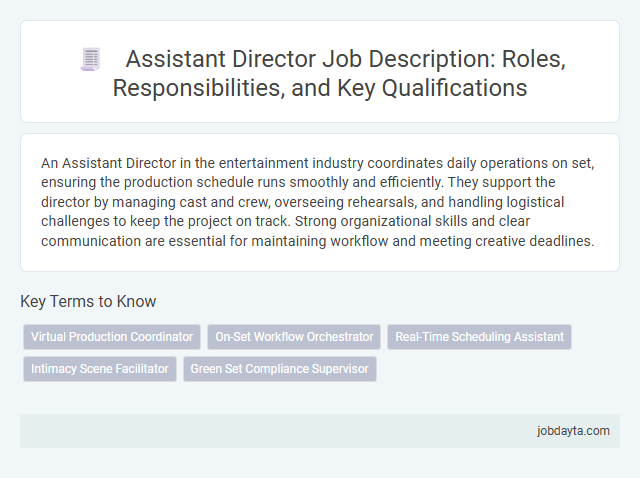 Assistant Director Job Description: Roles, Responsibilities, and Key Qualifications

An Assistant Director in the entertainment industry coordinates daily operations on set, ensuring the production schedule runs smoothly and efficiently. They support the director by managing cast and crew, overseeing rehearsals, and handling logistical challenges to keep the project on track. Strong organizational skills and clear communication are essential for maintaining workflow and meeting creative deadlines.

Key Terms to Know

Virtual Production Coordinator
On-Set Workflow Orchestrator
Real-Time Scheduling Assistant
Intimacy Scene Facilitator
Green Set Compliance Supervisor

jobdayta.com