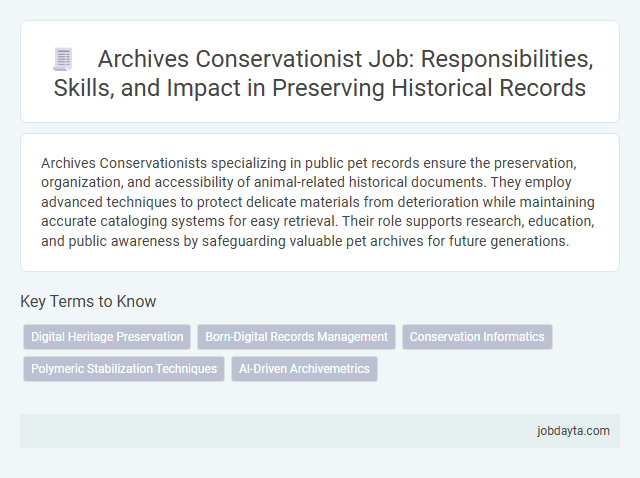 Archives Conservationist Job: Responsibilities, Skills, and Impact in Preserving Historical Records

Archives Conservationists specializing in public pet records ensure the preservation, organization, and accessibility of animal-related historical documents. They employ advanced techniques to protect delicate materials from deterioration while maintaining accurate cataloging systems for easy retrieval. Their role supports research, education, and public awareness by safeguarding valuable pet archives for future generations.

Key Terms to Know

Digital Heritage Preservation

Born-Digital Records Management

Conservation Informatics

Polymeric Stabilization Techniques

AI-Driven Archivemetrics

jobdayta.com