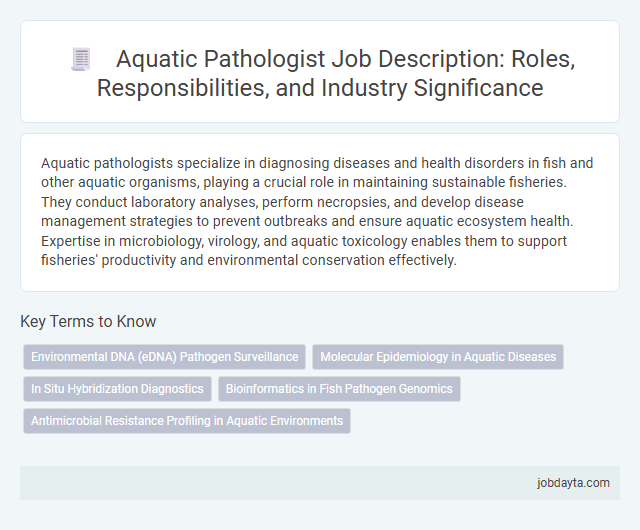 Aquatic Pathologist Job Description: Roles, Responsibilities, and Industry Significance

Aquatic pathologists specialize in diagnosing diseases and health disorders in fish and other aquatic organisms, playing a crucial role in maintaining sustainable fisheries. They conduct laboratory analyses, perform necropsies, and develop disease management strategies to prevent outbreaks and ensure aquatic ecosystem health. Expertise in microbiology, virology, and aquatic toxicology enables them to support fisheries' productivity and environmental conservation effectively.

Key Terms to Know

Environmental DNA (eDNA) Pathogen Surveillance

Molecular Epidemiology in Aquatic Diseases

In Situ Hybridization Diagnostics

Bioinformatics in Fish Pathogen Genomics

Antimicrobial Resistance Profiling in Aquatic Environments

jobdayta.com