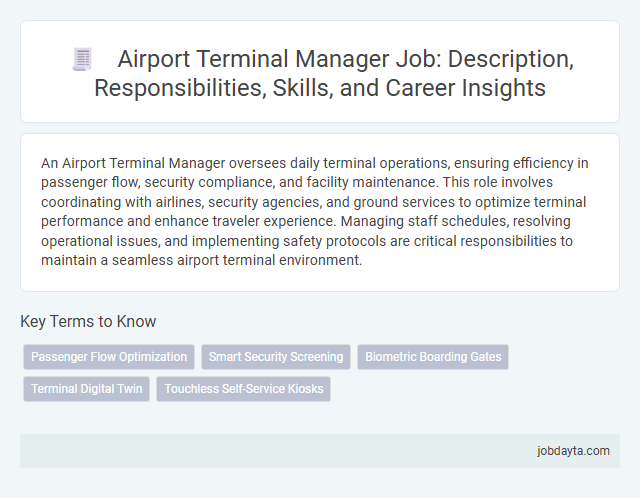 Airport Terminal Manager Job: Description, Responsibilities, Skills, and Career Insights

An Airport Terminal Manager oversees daily terminal operations, ensuring efficiency in passenger flow, security compliance, and facility maintenance. This role involves coordinating with airlines, security agencies, and ground services to optimize terminal performance and enhance traveler experience. Managing staff schedules, resolving operational issues, and implementing safety protocols are critical responsibilities to maintain a seamless airport terminal environment.

Key Terms to Know

Passenger Flow Optimization

Smart Security Screening

Biometric Boarding Gates

Terminal Digital Twin

Touchless Self-Service Kiosks

jobdayta.com