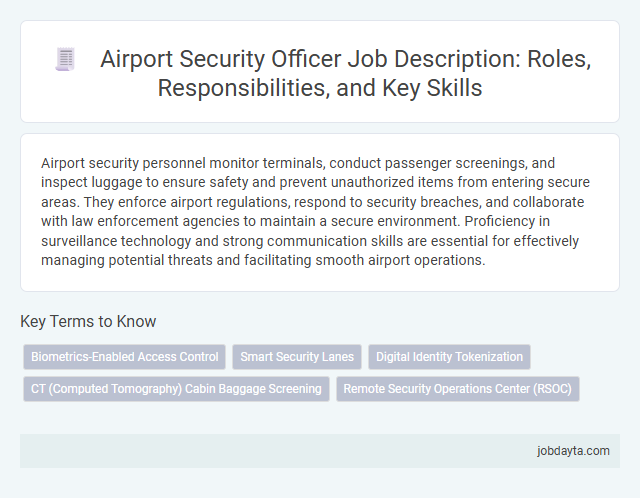 Airport Security Officer Job Description: Roles, Responsibilities, and Key Skills

Airport security personnel monitor terminals, conduct passenger screenings, and inspect luggage to ensure safety and prevent unauthorized items from entering secure areas. They enforce airport regulations, respond to security breaches, and collaborate with law enforcement agencies to maintain a secure environment. Proficiency in surveillance technology and strong communication skills are essential for effectively managing potential threats and facilitating smooth airport operations.

Key Terms to Know

Biometrics-Enabled Access Control

Smart Security Lanes

Digital Identity Tokenization

CT (Computed Tomography) Cabin Baggage Screening

Remote Security Operations Center (RSOC)

jobdayta.com