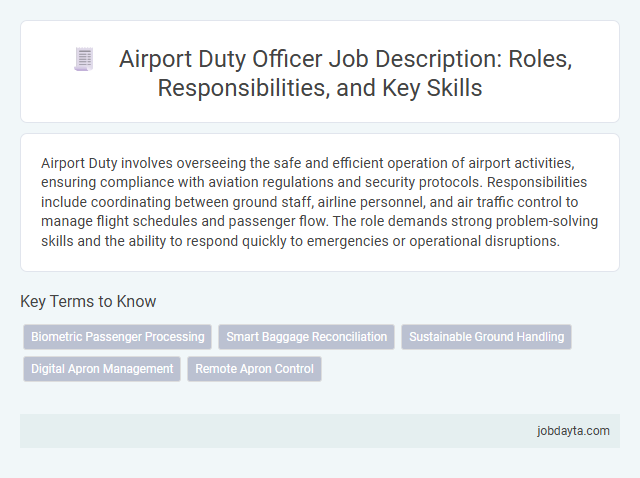 Airport Duty Officer Job Description: Roles, Responsibilities, and Key Skills

Airport Duty involves overseeing the safe and efficient operation of airport activities, ensuring compliance with aviation regulations and security protocols. Responsibilities include coordinating between ground staff, airline personnel, and air traffic control to manage flight schedules and passenger flow. The role demands strong problem-solving skills and the ability to respond quickly to emergencies or operational disruptions.

Key Terms to Know

Biometric Passenger Processing

Smart Baggage Reconciliation

Sustainable Ground Handling

Digital Apron Management

Remote Apron Control

jobdayta.com