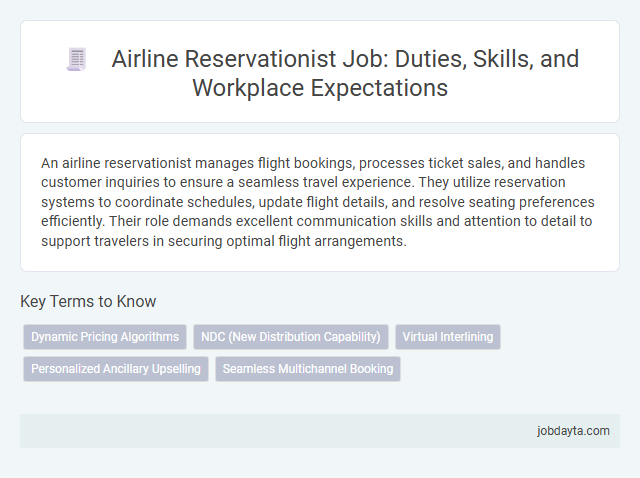 Airline Reservationist Job: Duties, Skills, and Workplace Expectations

An airline reservationist manages flight bookings, processes ticket sales, and handles customer inquiries to ensure a seamless travel experience. They utilize reservation systems to coordinate schedules, update flight details, and resolve seating preferences efficiently. Their role demands excellent communication skills and attention to detail to support travelers in securing optimal flight arrangements.

Key Terms to Know

Dynamic Pricing Algorithms
NDC (New Distribution Capability)
Virtual Interlining
Personalized Ancillary Upselling
Seamless Multichannel Booking

jobdayta.com