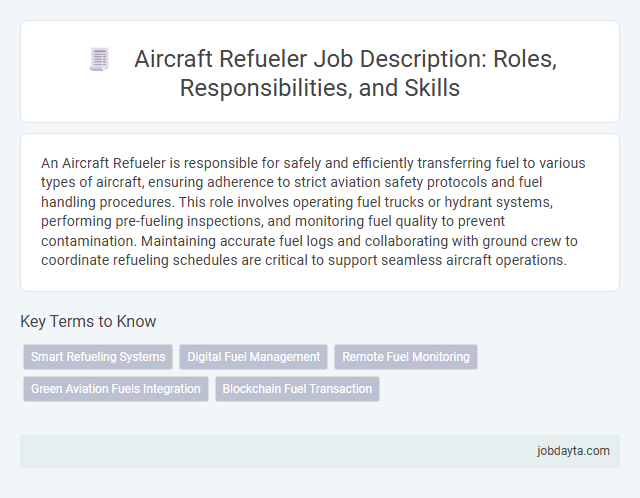 Aircraft Refueler Job Description: Roles, Responsibilities, and Skills

An Aircraft Refueler is responsible for safely and efficiently transferring fuel to various types of aircraft, ensuring adherence to strict aviation safety protocols and fuel handling procedures. This role involves operating fuel trucks or hydrant systems, performing pre-fueling inspections, and monitoring fuel quality to prevent contamination. Maintaining accurate fuel logs and collaborating with ground crew to coordinate refueling schedules are critical to support seamless aircraft operations.

Key Terms to Know

Smart Refueling Systems

Digital Fuel Management

Remote Fuel Monitoring

Green Aviation Fuels Integration

Blockchain Fuel Transaction

jobdayta.com