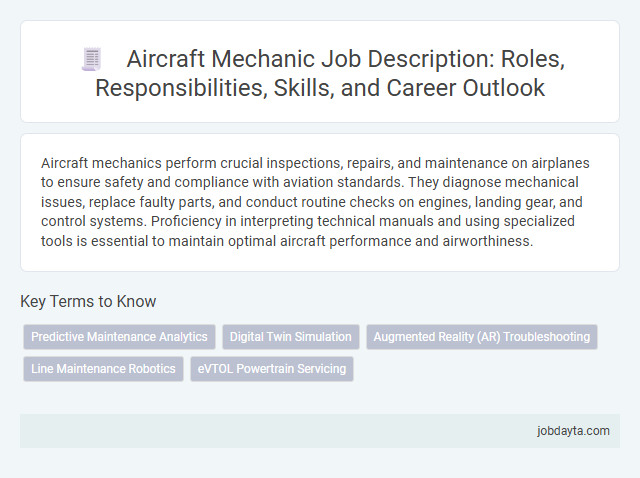 Aircraft Mechanic Job Description: Roles, Responsibilities, Skills, and Career Outlook

Aircraft mechanics perform crucial inspections, repairs, and maintenance on airplanes to ensure safety and compliance with aviation standards. They diagnose mechanical issues, replace faulty parts, and conduct routine checks on engines, landing gear, and control systems. Proficiency in interpreting technical manuals and using specialized tools is essential to maintain optimal aircraft performance and airworthiness.

Key Terms to Know

Predictive Maintenance Analytics

Digital Twin Simulation

Augmented Reality (AR) Troubleshooting

Line Maintenance Robotics

eVTOL Powertrain Servicing

jobdayta.com