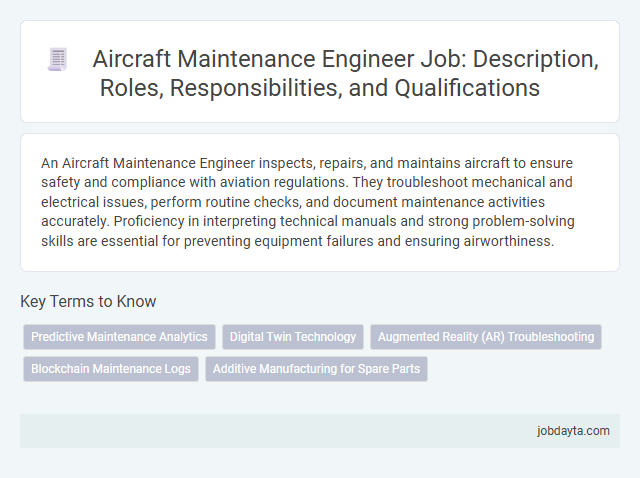 Aircraft Maintenance Engineer Job: Description, Roles, Responsibilities, and Qualifications

An Aircraft Maintenance Engineer inspects, repairs, and maintains aircraft to ensure safety and compliance with aviation regulations. They troubleshoot mechanical and electrical issues, perform routine checks, and document maintenance activities accurately. Proficiency in interpreting technical manuals and strong problem-solving skills are essential for preventing equipment failures and ensuring airworthiness.

Key Terms to Know

Predictive Maintenance Analytics

Digital Twin Technology

Augmented Reality (AR) Troubleshooting

Blockchain Maintenance Logs

Additive Manufacturing for Spare Parts

jobdayta.com