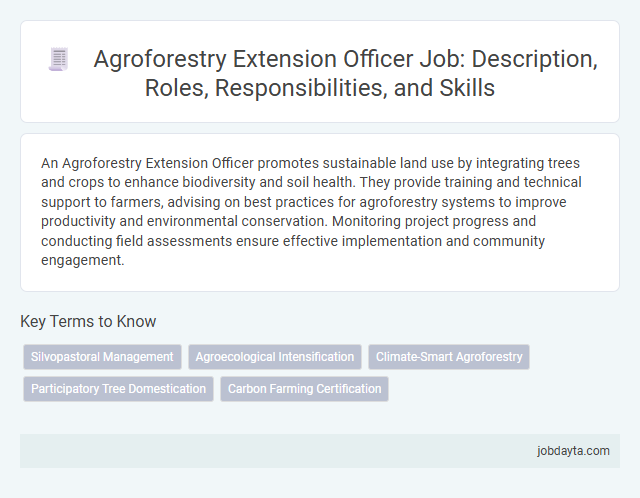 Agroforestry Extension Officer Job: Description, Roles, Responsibilities, and Skills

An Agroforestry Extension Officer promotes sustainable land use by integrating trees and crops to enhance biodiversity and soil health. They provide training and technical support to farmers, advising on best practices for agroforestry systems to improve productivity and environmental conservation. Monitoring project progress and conducting field assessments ensure effective implementation and community engagement.

Key Terms to Know

Silvopastoral Management
Agroecological Intensification
Climate-Smart Agroforestry
Participatory Tree Domestication
Carbon Farming Certification

jobdayta.com