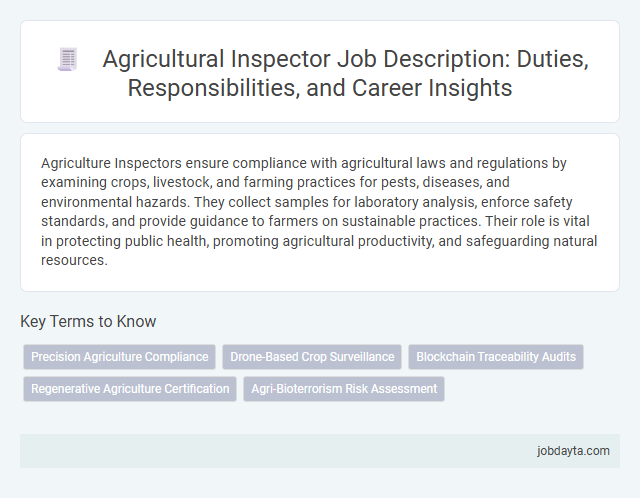 Agricultural Inspector Job Description: Duties, Responsibilities, and Career Insights

Agriculture Inspectors ensure compliance with agricultural laws and regulations by examining crops, livestock, and farming practices for pests, diseases, and environmental hazards. They collect samples for laboratory analysis, enforce safety standards, and provide guidance to farmers on sustainable practices. Their role is vital in protecting public health, promoting agricultural productivity, and safeguarding natural resources.

Key Terms to Know

Precision Agriculture Compliance

Drone-Based Crop Surveillance

Blockchain Traceability Audits

Regenerative Agriculture Certification

Agri-Bioterrorism Risk Assessment

jobdayta.com