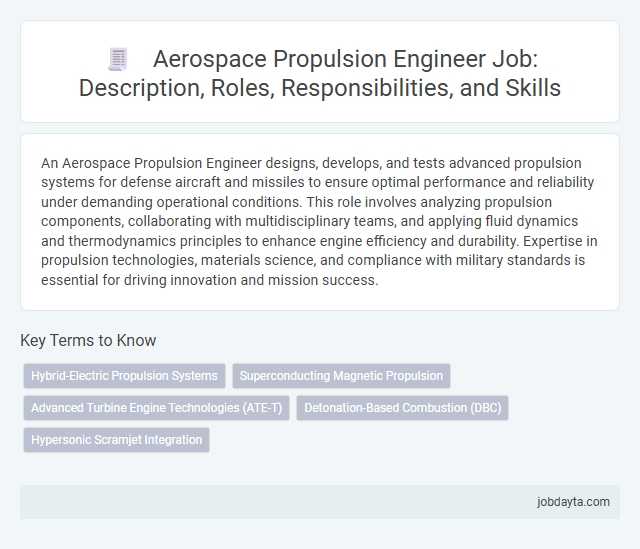 Aerospace Propulsion Engineer Job: Description, Roles, Responsibilities, and Skills

An Aerospace Propulsion Engineer designs, develops, and tests advanced propulsion systems for defense aircraft and missiles to ensure optimal performance and reliability under demanding operational conditions. This role involves analyzing propulsion components, collaborating with multidisciplinary teams, and applying fluid dynamics and thermodynamics principles to enhance engine efficiency and durability. Expertise in propulsion technologies, materials science, and compliance with military standards is essential for driving innovation and mission success.

Key Terms to Know

Hybrid-Electric Propulsion Systems

Superconducting Magnetic Propulsion

Advanced Turbine Engine Technologies (ATE-T)

Detonation-Based Combustion (DBC)

Hypersonic Scramjet Integration

jobdayta.com