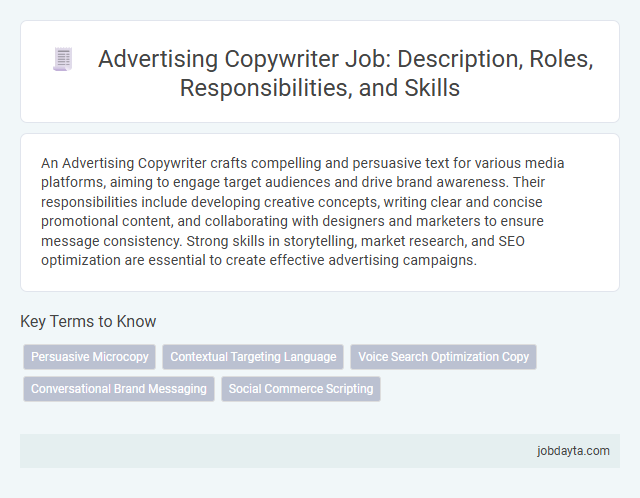 Advertising Copywriter Job: Description, Roles, Responsibilities, and Skills

An Advertising Copywriter crafts compelling and persuasive text for various media platforms, aiming to engage target audiences and drive brand awareness. Their responsibilities include developing creative concepts, writing clear and concise promotional content, and collaborating with designers and marketers to ensure message consistency. Strong skills in storytelling, market research, and SEO optimization are essential to create effective advertising campaigns.

Key Terms to Know

Persuasive Microcopy
Contextual Targeting Language
Voice Search Optimization Copy
Conversational Brand Messaging
Social Commerce Scripting

jobdayta.com