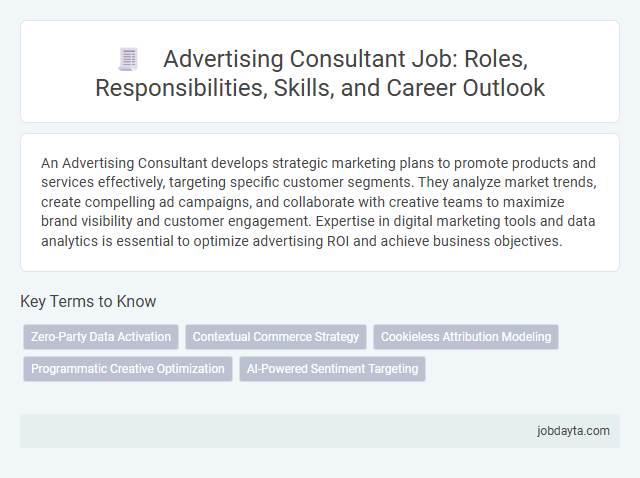 Advertising Consultant Job: Roles, Responsibilities, Skills, and Career Outlook

An Advertising Consultant develops strategic marketing plans to promote products and services effectively, targeting specific customer segments. They analyze market trends, create compelling ad campaigns, and collaborate with creative teams to maximize brand visibility and customer engagement. Expertise in digital marketing tools and data analytics is essential to optimize advertising ROI and achieve business objectives.

Key Terms to Know

Zero-Party Data Activation
Contextual Commerce Strategy
Cookieless Attribution Modeling
Programmatic Creative Optimization
AI-Powered Sentiment Targeting

jobdayta.com