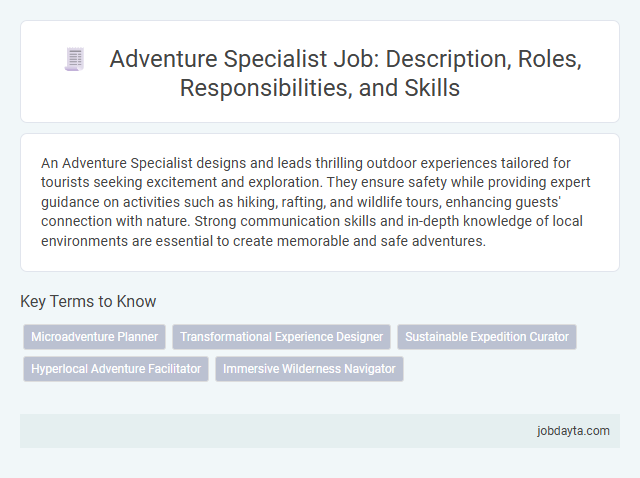 Adventure Specialist Job: Description, Roles, Responsibilities, and Skills

An Adventure Specialist designs and leads thrilling outdoor experiences tailored for tourists seeking excitement and exploration. They ensure safety while providing expert guidance on activities such as hiking, rafting, and wildlife tours, enhancing guests' connection with nature. Strong communication skills and in-depth knowledge of local environments are essential to create memorable and safe adventures.

Key Terms to Know

Microadventure Planner

Transformational Experience Designer

Sustainable Expedition Curator

Hyperlocal Adventure Facilitator

Immersive Wilderness Navigator

jobdayta.com