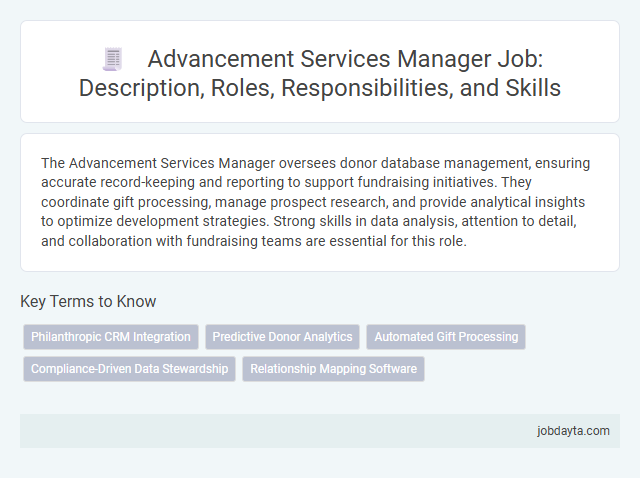 Advancement Services Manager Job: Description, Roles, Responsibilities, and Skills

The Advancement Services Manager oversees donor database management, ensuring accurate record-keeping and reporting to support fundraising initiatives. They coordinate gift processing, manage prospect research, and provide analytical insights to optimize development strategies. Strong skills in data analysis, attention to detail, and collaboration with fundraising teams are essential for this role.

Key Terms to Know

Philanthropic CRM Integration
Predictive Donor Analytics
Automated Gift Processing
Compliance-Driven Data Stewardship
Relationship Mapping Software

jobdayta.com