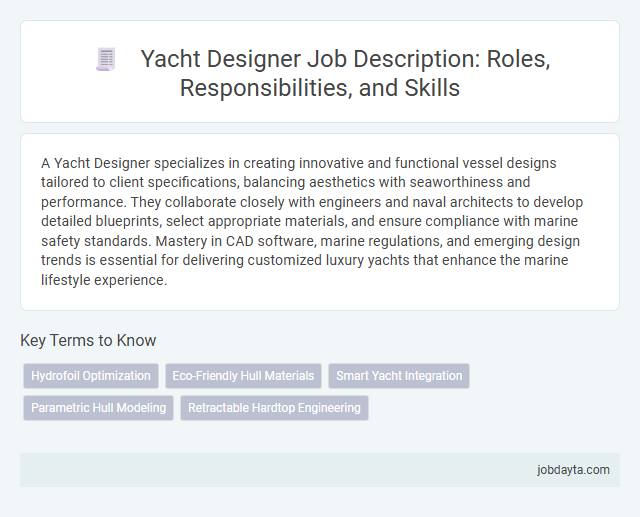 Yacht Designer Job Description: Roles, Responsibilities, and Skills

A Yacht Designer specializes in creating innovative and functional vessel designs tailored to client specifications, balancing aesthetics with seaworthiness and performance. They collaborate closely with engineers and naval architects to develop detailed blueprints, select appropriate materials, and ensure compliance with marine safety standards. Mastery in CAD software, marine regulations, and emerging design trends is essential for delivering customized luxury yachts that enhance the marine lifestyle experience.

Key Terms to Know

Hydrofoil Optimization

Eco-Friendly Hull Materials

Smart Yacht Integration

Parametric Hull Modeling

Retractable Hardtop Engineering

jobdayta.com