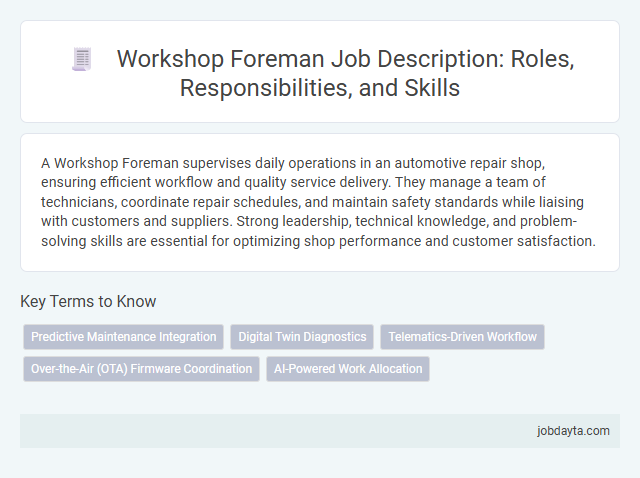 Workshop Foreman Job Description: Roles, Responsibilities, and Skills

A Workshop Foreman supervises daily operations in an automotive repair shop, ensuring efficient workflow and quality service delivery. They manage a team of technicians, coordinate repair schedules, and maintain safety standards while liaising with customers and suppliers. Strong leadership, technical knowledge, and problem-solving skills are essential for optimizing shop performance and customer satisfaction.

Key Terms to Know

Predictive Maintenance Integration
Digital Twin Diagnostics
Telematics-Driven Workflow
Over-the-Air (OTA) Firmware Coordination
AI-Powered Work Allocation

jobdayta.com