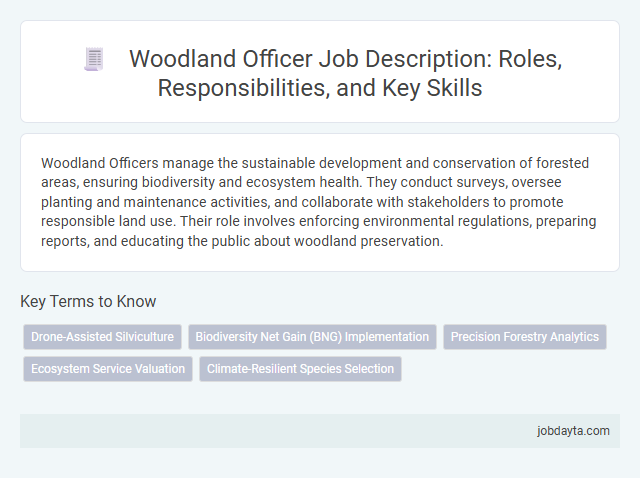 Woodland Officer Job Description: Roles, Responsibilities, and Key Skills

Woodland Officers manage the sustainable development and conservation of forested areas, ensuring biodiversity and ecosystem health. They conduct surveys, oversee planting and maintenance activities, and collaborate with stakeholders to promote responsible land use. Their role involves enforcing environmental regulations, preparing reports, and educating the public about woodland preservation.

Key Terms to Know

Drone-Assisted Silviculture
Biodiversity Net Gain (BNG) Implementation
Precision Forestry Analytics
Ecosystem Service Valuation
Climate-Resilient Species Selection

jobdayta.com