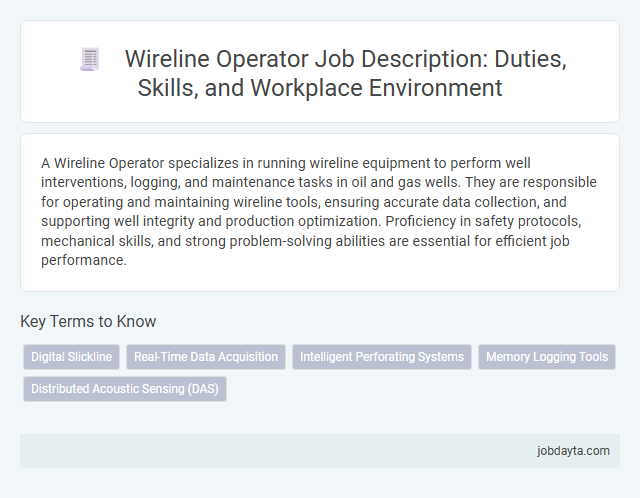 Wireline Operator Job Description: Duties, Skills, and Workplace Environment

A Wireline Operator specializes in running wireline equipment to perform well interventions, logging, and maintenance tasks in oil and gas wells. They are responsible for operating and maintaining wireline tools, ensuring accurate data collection, and supporting well integrity and production optimization. Proficiency in safety protocols, mechanical skills, and strong problem-solving abilities are essential for efficient job performance.

Key Terms to Know

Digital Slickline

Real-Time Data Acquisition

Intelligent Perforating Systems

Memory Logging Tools

Distributed Acoustic Sensing (DAS)

jobdayta.com