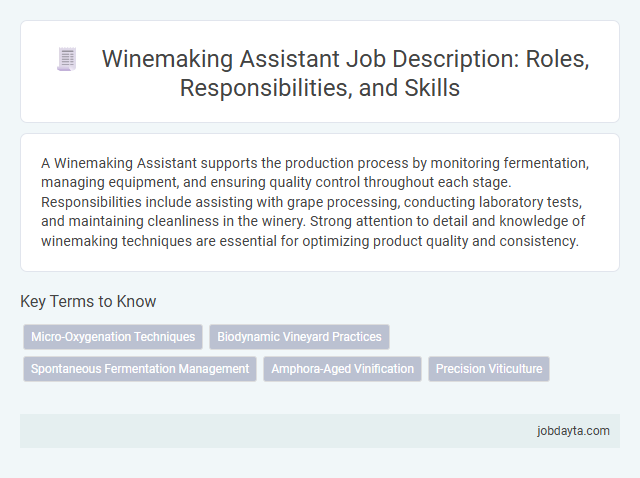 Winemaking Assistant Job Description: Roles, Responsibilities, and Skills

A Winemaking Assistant supports the production process by monitoring fermentation, managing equipment, and ensuring quality control throughout each stage. Responsibilities include assisting with grape processing, conducting laboratory tests, and maintaining cleanliness in the winery. Strong attention to detail and knowledge of winemaking techniques are essential for optimizing product quality and consistency.

Key Terms to Know

Micro-Oxygenation Techniques
Biodynamic Vineyard Practices
Spontaneous Fermentation Management
Amphora-Aged Vinification
Precision Viticulture

jobdayta.com