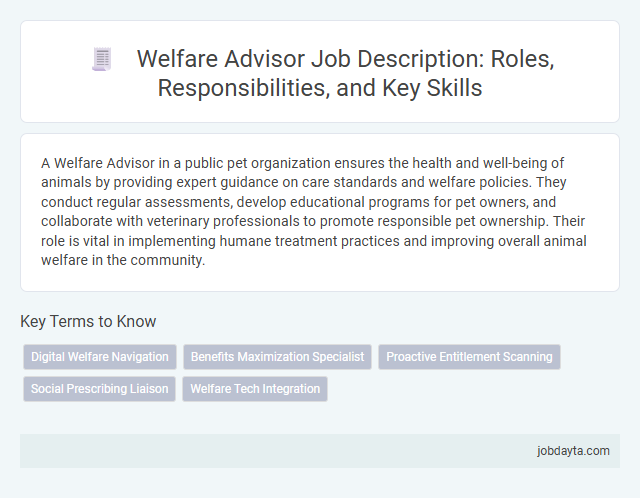 Welfare Advisor Job Description: Roles, Responsibilities, and Key Skills

A Welfare Advisor in a public pet organization ensures the health and well-being of animals by providing expert guidance on care standards and welfare policies. They conduct regular assessments, develop educational programs for pet owners, and collaborate with veterinary professionals to promote responsible pet ownership. Their role is vital in implementing humane treatment practices and improving overall animal welfare in the community.

Key Terms to Know

Digital Welfare Navigation

Benefits Maximization Specialist

Proactive Entitlement Scanning

Social Prescribing Liaison

Welfare Tech Integration

jobdayta.com