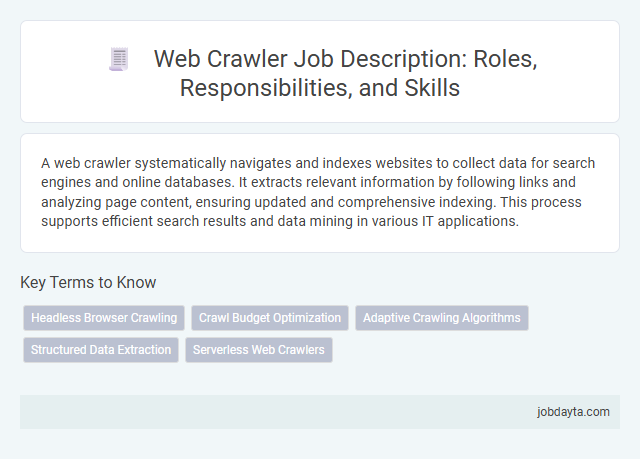 Web Crawler Job Description: Roles, Responsibilities, and Skills

A web crawler systematically navigates and indexes websites to collect data for search engines and online databases. It extracts relevant information by following links and analyzing page content, ensuring updated and comprehensive indexing. This process supports efficient search results and data mining in various IT applications.

Key Terms to Know

Headless Browser Crawling
Crawl Budget Optimization
Adaptive Crawling Algorithms
Structured Data Extraction
Serverless Web Crawlers

jobdayta.com