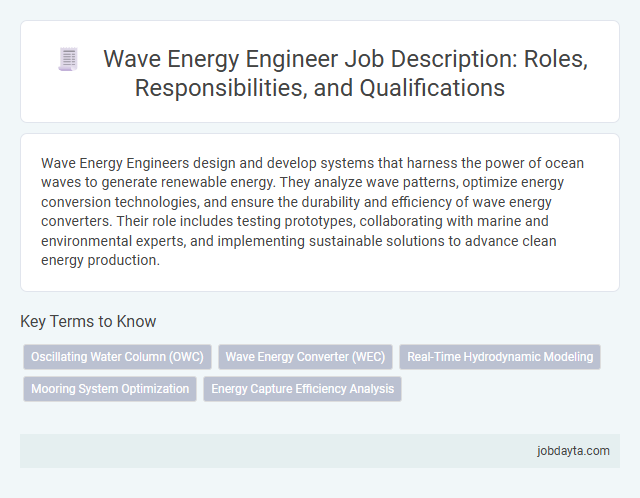 Wave Energy Engineer Job Description: Roles, Responsibilities, and Qualifications

Wave Energy Engineers design and develop systems that harness the power of ocean waves to generate renewable energy. They analyze wave patterns, optimize energy conversion technologies, and ensure the durability and efficiency of wave energy converters. Their role includes testing prototypes, collaborating with marine and environmental experts, and implementing sustainable solutions to advance clean energy production.

Key Terms to Know

Oscillating Water Column (OWC)
Wave Energy Converter (WEC)
Real-Time Hydrodynamic Modeling
Mooring System Optimization
Energy Capture Efficiency Analysis

jobdayta.com