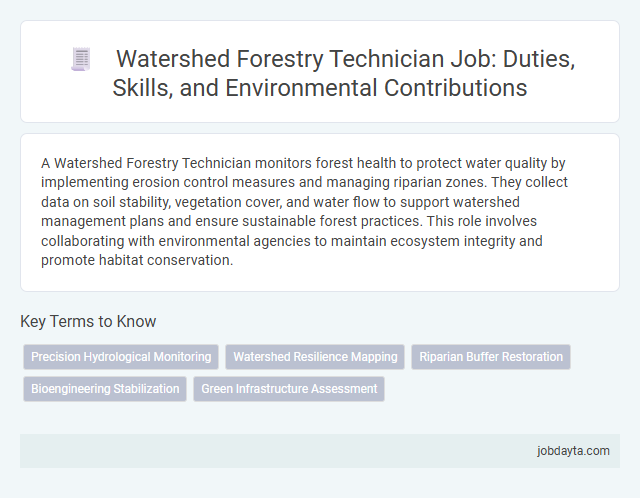 Watershed Forestry Technician Job: Duties, Skills, and Environmental Contributions

A Watershed Forestry Technician monitors forest health to protect water quality by implementing erosion control measures and managing riparian zones. They collect data on soil stability, vegetation cover, and water flow to support watershed management plans and ensure sustainable forest practices. This role involves collaborating with environmental agencies to maintain ecosystem integrity and promote habitat conservation.

Key Terms to Know

Precision Hydrological Monitoring
Watershed Resilience Mapping
Riparian Buffer Restoration
Bioengineering Stabilization
Green Infrastructure Assessment

jobdayta.com