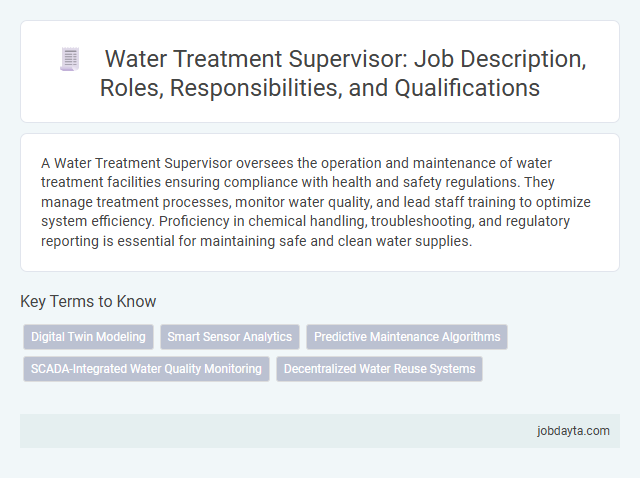 Water Treatment Supervisor: Job Description, Roles, Responsibilities, and Qualifications

A Water Treatment Supervisor oversees the operation and maintenance of water treatment facilities ensuring compliance with health and safety regulations. They manage treatment processes, monitor water quality, and lead staff training to optimize system efficiency. Proficiency in chemical handling, troubleshooting, and regulatory reporting is essential for maintaining safe and clean water supplies.

Key Terms to Know

Digital Twin Modeling

Smart Sensor Analytics

Predictive Maintenance Algorithms

SCADA-Integrated Water Quality Monitoring

Decentralized Water Reuse Systems

jobdayta.com