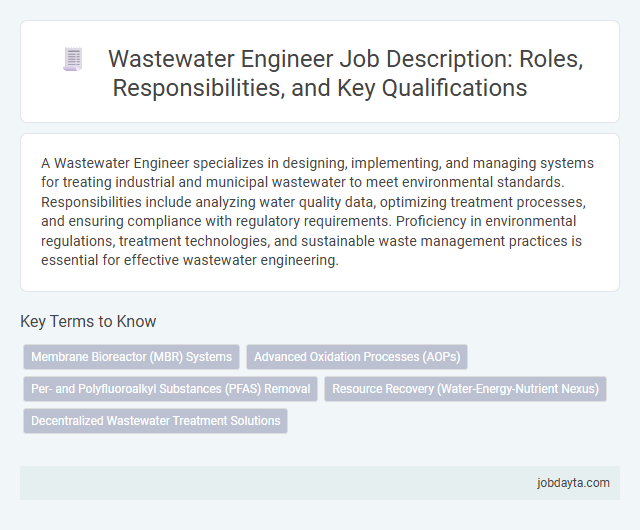 Wastewater Engineer Job Description: Roles, Responsibilities, and Key Qualifications

A Wastewater Engineer specializes in designing, implementing, and managing systems for treating industrial and municipal wastewater to meet environmental standards. Responsibilities include analyzing water quality data, optimizing treatment processes, and ensuring compliance with regulatory requirements. Proficiency in environmental regulations, treatment technologies, and sustainable waste management practices is essential for effective wastewater engineering.

Key Terms to Know

Membrane Bioreactor (MBR) Systems

Advanced Oxidation Processes (AOPs)

Per- and Polyfluoroalkyl Substances (PFAS) Removal

Resource Recovery (Water-Energy-Nutrient Nexus)

Decentralized Wastewater Treatment Solutions

jobdayta.com