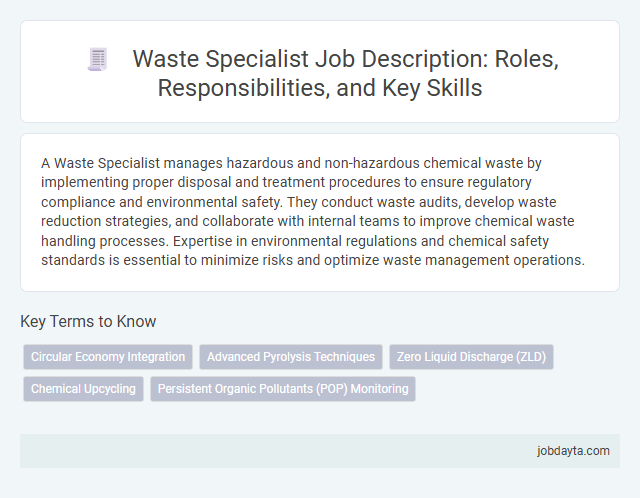 Waste Specialist Job Description: Roles, Responsibilities, and Key Skills

A Waste Specialist manages hazardous and non-hazardous chemical waste by implementing proper disposal and treatment procedures to ensure regulatory compliance and environmental safety. They conduct waste audits, develop waste reduction strategies, and collaborate with internal teams to improve chemical waste handling processes. Expertise in environmental regulations and chemical safety standards is essential to minimize risks and optimize waste management operations.

Key Terms to Know

Circular Economy Integration

Advanced Pyrolysis Techniques

Zero Liquid Discharge (ZLD)

Chemical Upcycling

Persistent Organic Pollutants (POP) Monitoring

jobdayta.com