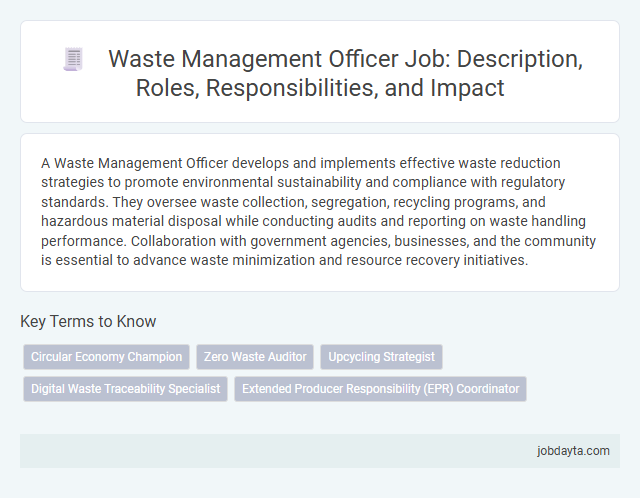 Waste Management Officer Job: Description, Roles, Responsibilities, and Impact

A Waste Management Officer develops and implements effective waste reduction strategies to promote environmental sustainability and compliance with regulatory standards. They oversee waste collection, segregation, recycling programs, and hazardous material disposal while conducting audits and reporting on waste handling performance. Collaboration with government agencies, businesses, and the community is essential to advance waste minimization and resource recovery initiatives.

Key Terms to Know

Circular Economy Champion
Zero Waste Auditor
Upcycling Strategist
Digital Waste Traceability Specialist
Extended Producer Responsibility (EPR) Coordinator

jobdayta.com