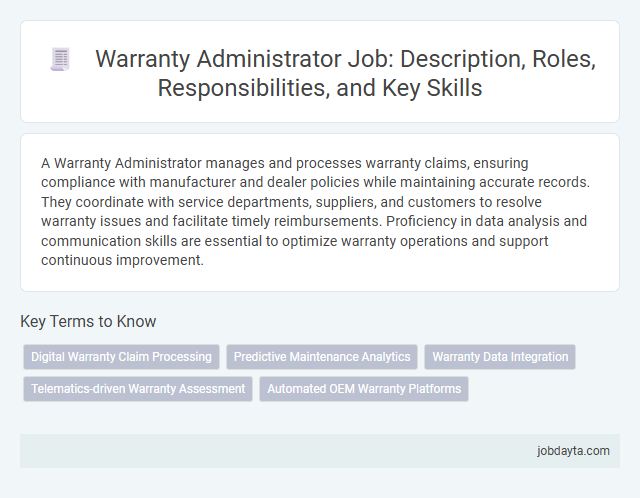 Warranty Administrator Job: Description, Roles, Responsibilities, and Key Skills

A Warranty Administrator manages and processes warranty claims, ensuring compliance with manufacturer and dealer policies while maintaining accurate records. They coordinate with service departments, suppliers, and customers to resolve warranty issues and facilitate timely reimbursements. Proficiency in data analysis and communication skills are essential to optimize warranty operations and support continuous improvement.

Key Terms to Know

Digital Warranty Claim Processing

Predictive Maintenance Analytics

Warranty Data Integration

Telematics-driven Warranty Assessment

Automated OEM Warranty Platforms

jobdayta.com