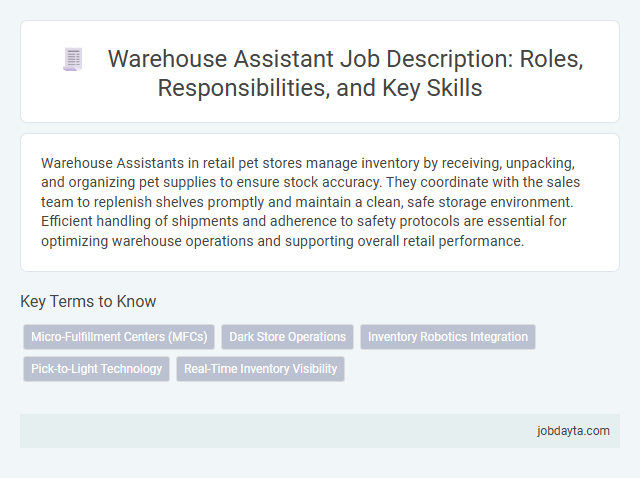 Warehouse Assistant Job Description: Roles, Responsibilities, and Key Skills

Warehouse Assistants in retail pet stores manage inventory by receiving, unpacking, and organizing pet supplies to ensure stock accuracy. They coordinate with the sales team to replenish shelves promptly and maintain a clean, safe storage environment. Efficient handling of shipments and adherence to safety protocols are essential for optimizing warehouse operations and supporting overall retail performance.

Key Terms to Know

Micro-Fulfillment Centers (MFCs)
Dark Store Operations
Inventory Robotics Integration
Pick-to-Light Technology
Real-Time Inventory Visibility

jobdayta.com