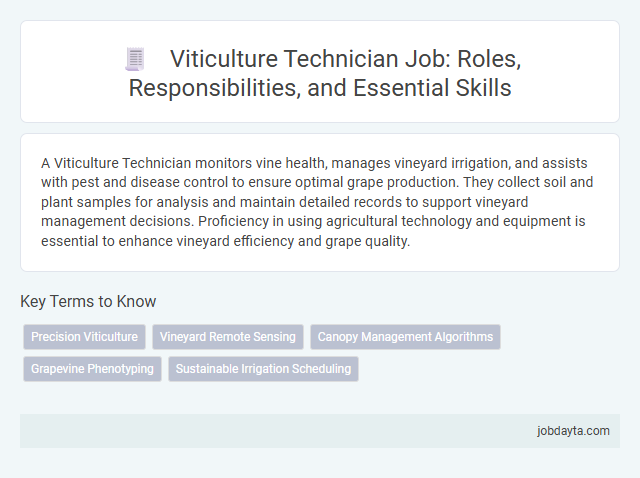 Viticulture Technician Job: Roles, Responsibilities, and Essential Skills

A Viticulture Technician monitors vine health, manages vineyard irrigation, and assists with pest and disease control to ensure optimal grape production. They collect soil and plant samples for analysis and maintain detailed records to support vineyard management decisions. Proficiency in using agricultural technology and equipment is essential to enhance vineyard efficiency and grape quality.

Key Terms to Know

Precision Viticulture

Vineyard Remote Sensing

Canopy Management Algorithms

Grapevine Phenotyping

Sustainable Irrigation Scheduling

jobdayta.com