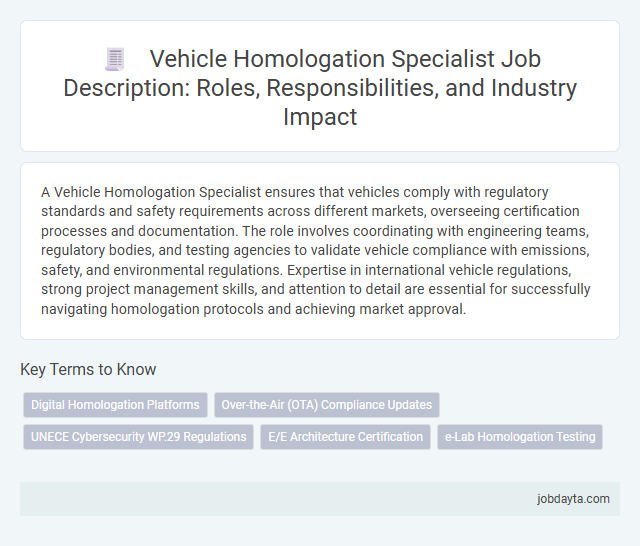 Vehicle Homologation Specialist Job Description: Roles, Responsibilities, and Industry Impact

A Vehicle Homologation Specialist ensures that vehicles comply with regulatory standards and safety requirements across different markets, overseeing certification processes and documentation. The role involves coordinating with engineering teams, regulatory bodies, and testing agencies to validate vehicle compliance with emissions, safety, and environmental regulations. Expertise in international vehicle regulations, strong project management skills, and attention to detail are essential for successfully navigating homologation protocols and achieving market approval.

Key Terms to Know

Digital Homologation Platforms

Over-the-Air (OTA) Compliance Updates

UNECE Cybersecurity WP.29 Regulations

E/E Architecture Certification

e-Lab Homologation Testing

jobdayta.com