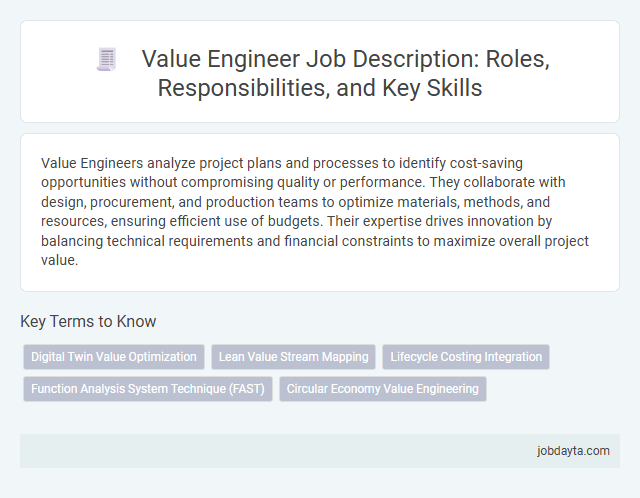 Value Engineer Job Description: Roles, Responsibilities, and Key Skills

Value Engineers analyze project plans and processes to identify cost-saving opportunities without compromising quality or performance. They collaborate with design, procurement, and production teams to optimize materials, methods, and resources, ensuring efficient use of budgets. Their expertise drives innovation by balancing technical requirements and financial constraints to maximize overall project value.

Key Terms to Know

Digital Twin Value Optimization

Lean Value Stream Mapping

Lifecycle Costing Integration

Function Analysis System Technique (FAST)

Circular Economy Value Engineering

jobdayta.com