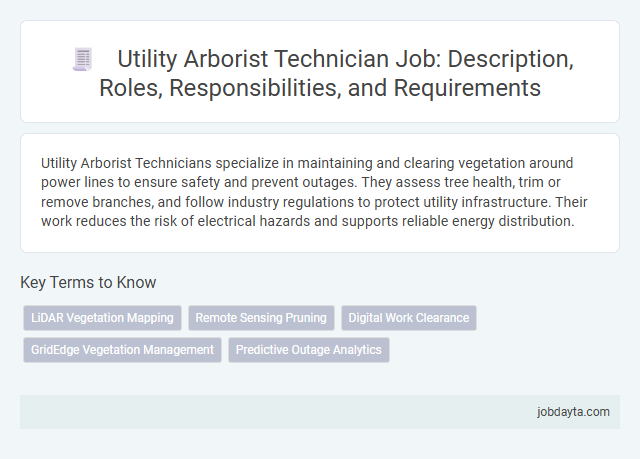 Utility Arborist Technician Job: Description, Roles, Responsibilities, and Requirements

Utility Arborist Technicians specialize in maintaining and clearing vegetation around power lines to ensure safety and prevent outages. They assess tree health, trim or remove branches, and follow industry regulations to protect utility infrastructure. Their work reduces the risk of electrical hazards and supports reliable energy distribution.

Key Terms to Know

LiDAR Vegetation Mapping

Remote Sensing Pruning

Digital Work Clearance

GridEdge Vegetation Management

Predictive Outage Analytics

jobdayta.com