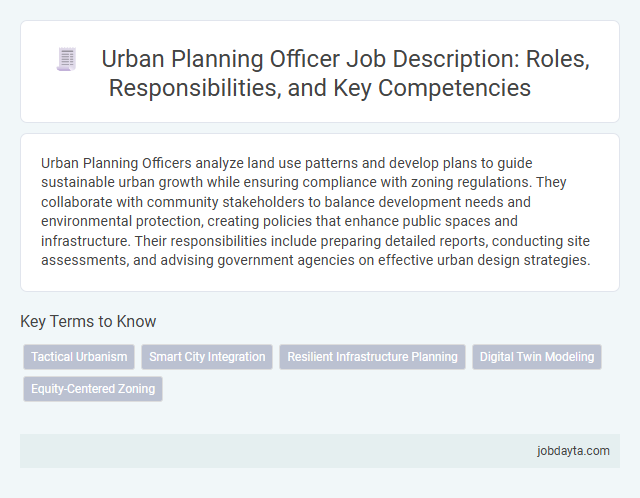 Urban Planning Officer Job Description: Roles, Responsibilities, and Key Competencies

Urban Planning Officers analyze land use patterns and develop plans to guide sustainable urban growth while ensuring compliance with zoning regulations. They collaborate with community stakeholders to balance development needs and environmental protection, creating policies that enhance public spaces and infrastructure. Their responsibilities include preparing detailed reports, conducting site assessments, and advising government agencies on effective urban design strategies.

Key Terms to Know

Tactical Urbanism

Smart City Integration

Resilient Infrastructure Planning

Digital Twin Modeling

Equity-Centered Zoning

jobdayta.com