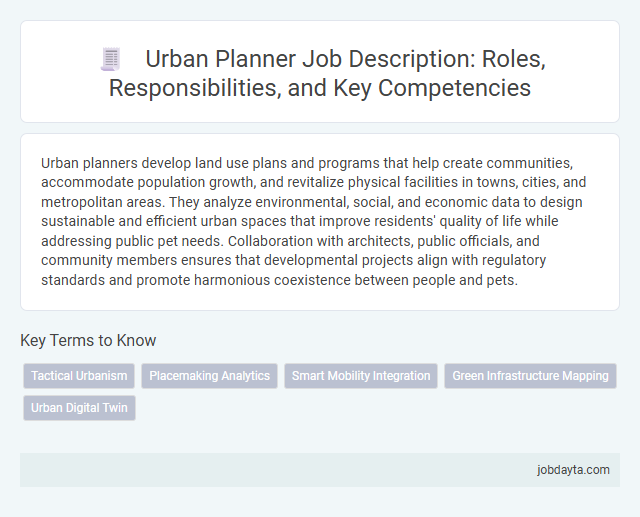 Urban Planner Job Description: Roles, Responsibilities, and Key Competencies

Urban planners develop land use plans and programs that help create communities, accommodate population growth, and revitalize physical facilities in towns, cities, and metropolitan areas. They analyze environmental, social, and economic data to design sustainable and efficient urban spaces that improve residents' quality of life while addressing public pet needs. Collaboration with architects, public officials, and community members ensures that developmental projects align with regulatory standards and promote harmonious coexistence between people and pets.

Key Terms to Know

Tactical Urbanism

Placemaking Analytics

Smart Mobility Integration

Green Infrastructure Mapping

Urban Digital Twin

jobdayta.com