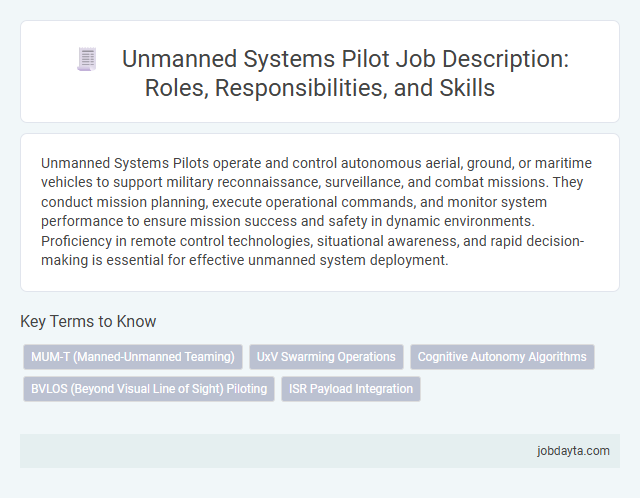 Unmanned Systems Pilot Job Description: Roles, Responsibilities, and Skills

Unmanned Systems Pilots operate and control autonomous aerial, ground, or maritime vehicles to support military reconnaissance, surveillance, and combat missions. They conduct mission planning, execute operational commands, and monitor system performance to ensure mission success and safety in dynamic environments. Proficiency in remote control technologies, situational awareness, and rapid decision-making is essential for effective unmanned system deployment.

Key Terms to Know

MUM-T (Manned-Unmanned Teaming)

UxV Swarming Operations

Cognitive Autonomy Algorithms

BVLOS (Beyond Visual Line of Sight) Piloting

ISR Payload Integration

jobdayta.com