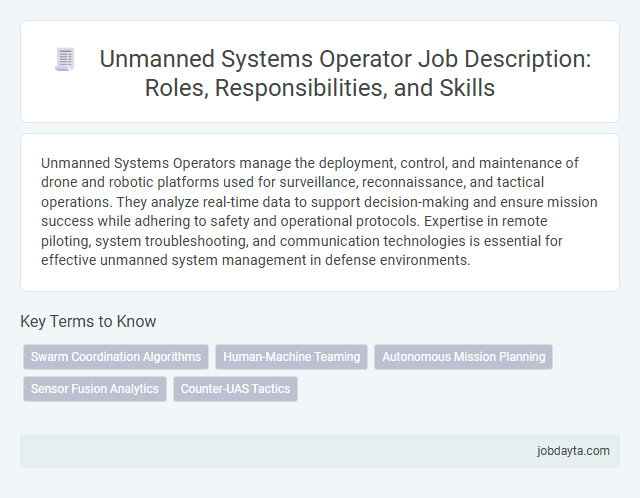 Unmanned Systems Operator Job Description: Roles, Responsibilities, and Skills

Unmanned Systems Operators manage the deployment, control, and maintenance of drone and robotic platforms used for surveillance, reconnaissance, and tactical operations. They analyze real-time data to support decision-making and ensure mission success while adhering to safety and operational protocols. Expertise in remote piloting, system troubleshooting, and communication technologies is essential for effective unmanned system management in defense environments.

Key Terms to Know

Swarm Coordination Algorithms
Human-Machine Teaming
Autonomous Mission Planning
Sensor Fusion Analytics
Counter-UAS Tactics

jobdayta.com