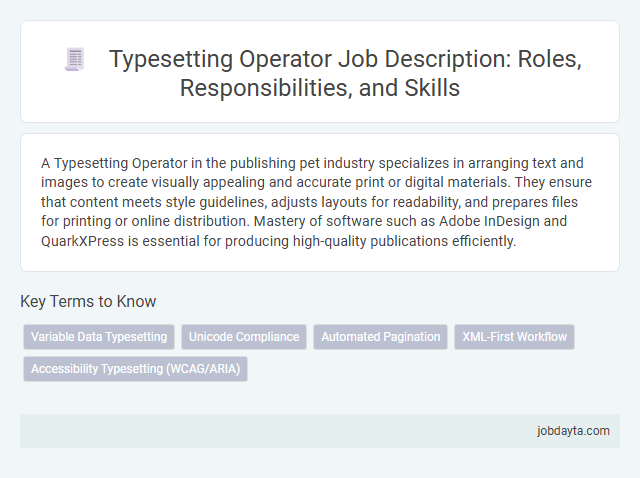 Typesetting Operator Job Description: Roles, Responsibilities, and Skills

A Typesetting Operator in the publishing pet industry specializes in arranging text and images to create visually appealing and accurate print or digital materials. They ensure that content meets style guidelines, adjusts layouts for readability, and prepares files for printing or online distribution. Mastery of software such as Adobe InDesign and QuarkXPress is essential for producing high-quality publications efficiently.

Key Terms to Know

Variable Data Typesetting

Unicode Compliance

Automated Pagination

XML-First Workflow

Accessibility Typesetting (WCAG/ARIA)

jobdayta.com