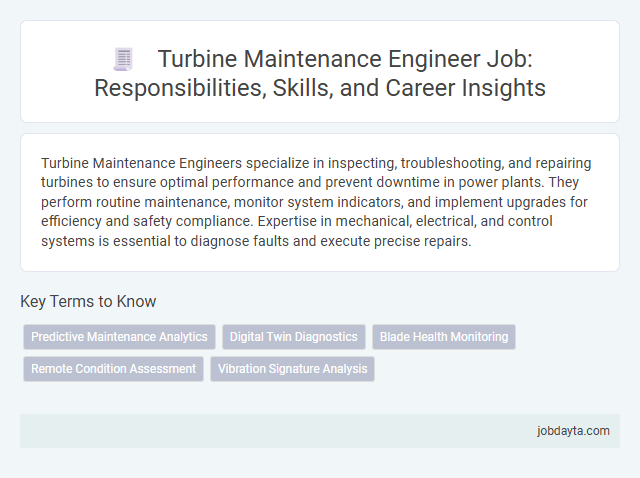 Turbine Maintenance Engineer Job: Responsibilities, Skills, and Career Insights

Turbine Maintenance Engineers specialize in inspecting, troubleshooting, and repairing turbines to ensure optimal performance and prevent downtime in power plants. They perform routine maintenance, monitor system indicators, and implement upgrades for efficiency and safety compliance. Expertise in mechanical, electrical, and control systems is essential to diagnose faults and execute precise repairs.

Key Terms to Know

Predictive Maintenance Analytics

Digital Twin Diagnostics

Blade Health Monitoring

Remote Condition Assessment

Vibration Signature Analysis

jobdayta.com