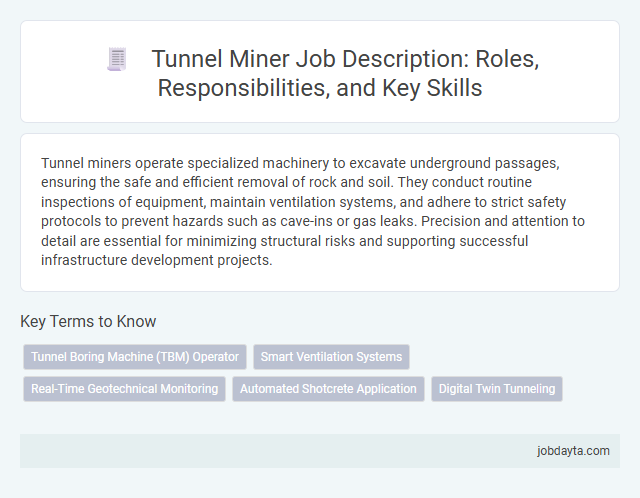 Tunnel Miner Job Description: Roles, Responsibilities, and Key Skills

Tunnel miners operate specialized machinery to excavate underground passages, ensuring the safe and efficient removal of rock and soil. They conduct routine inspections of equipment, maintain ventilation systems, and adhere to strict safety protocols to prevent hazards such as cave-ins or gas leaks. Precision and attention to detail are essential for minimizing structural risks and supporting successful infrastructure development projects.

Key Terms to Know

Tunnel Boring Machine (TBM) Operator

Smart Ventilation Systems

Real-Time Geotechnical Monitoring

Automated Shotcrete Application

Digital Twin Tunneling

jobdayta.com