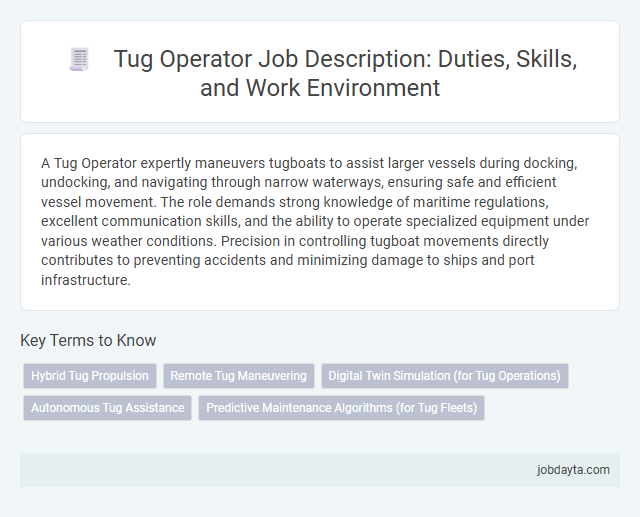 Tug Operator Job Description: Duties, Skills, and Work Environment

A Tug Operator expertly maneuvers tugboats to assist larger vessels during docking, undocking, and navigating through narrow waterways, ensuring safe and efficient vessel movement. The role demands strong knowledge of maritime regulations, excellent communication skills, and the ability to operate specialized equipment under various weather conditions. Precision in controlling tugboat movements directly contributes to preventing accidents and minimizing damage to ships and port infrastructure.

Key Terms to Know

Hybrid Tug Propulsion

Remote Tug Maneuvering

Digital Twin Simulation (for Tug Operations)

Autonomous Tug Assistance

Predictive Maintenance Algorithms (for Tug Fleets)

jobdayta.com