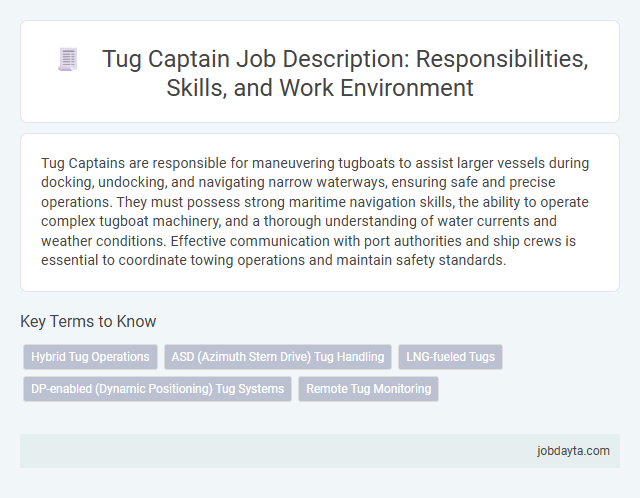 Tug Captain Job Description: Responsibilities, Skills, and Work Environment

Tug Captains are responsible for maneuvering tugboats to assist larger vessels during docking, undocking, and navigating narrow waterways, ensuring safe and precise operations. They must possess strong maritime navigation skills, the ability to operate complex tugboat machinery, and a thorough understanding of water currents and weather conditions. Effective communication with port authorities and ship crews is essential to coordinate towing operations and maintain safety standards.

Key Terms to Know

Hybrid Tug Operations

ASD (Azimuth Stern Drive) Tug Handling

LNG-fueled Tugs

DP-enabled (Dynamic Positioning) Tug Systems

Remote Tug Monitoring

jobdayta.com