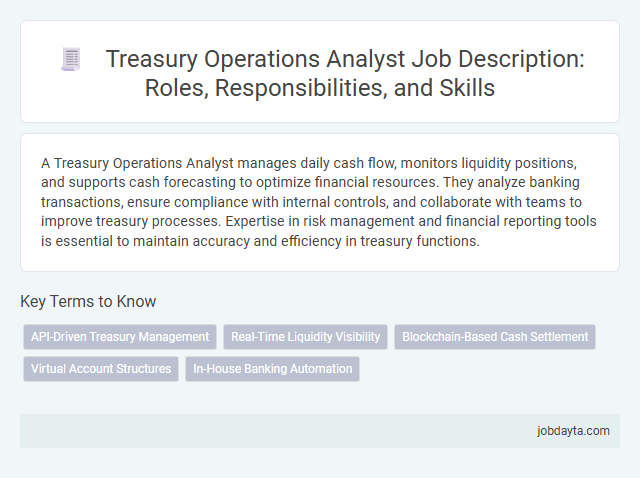 Treasury Operations Analyst Job Description: Roles, Responsibilities, and Skills

A Treasury Operations Analyst manages daily cash flow, monitors liquidity positions, and supports cash forecasting to optimize financial resources. They analyze banking transactions, ensure compliance with internal controls, and collaborate with teams to improve treasury processes. Expertise in risk management and financial reporting tools is essential to maintain accuracy and efficiency in treasury functions.

Key Terms to Know

API-Driven Treasury Management

Real-Time Liquidity Visibility

Blockchain-Based Cash Settlement

Virtual Account Structures

In-House Banking Automation

jobdayta.com