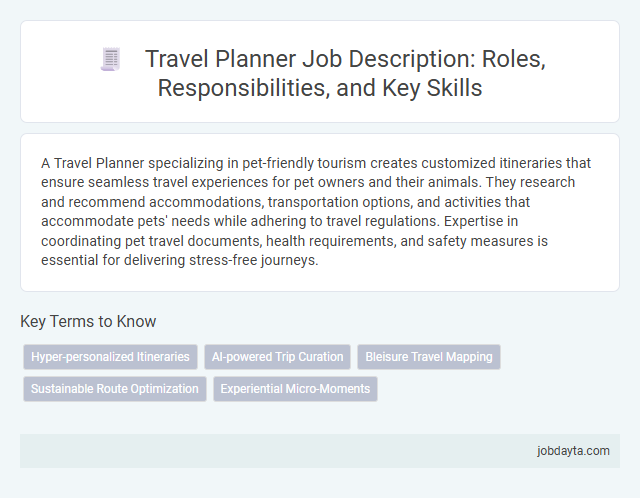 Travel Planner Job Description: Roles, Responsibilities, and Key Skills

A Travel Planner specializing in pet-friendly tourism creates customized itineraries that ensure seamless travel experiences for pet owners and their animals. They research and recommend accommodations, transportation options, and activities that accommodate pets' needs while adhering to travel regulations. Expertise in coordinating pet travel documents, health requirements, and safety measures is essential for delivering stress-free journeys.

Key Terms to Know

Hyper-personalized Itineraries

AI-powered Trip Curation

Bleisure Travel Mapping

Sustainable Route Optimization

Experiential Micro-Moments

jobdayta.com