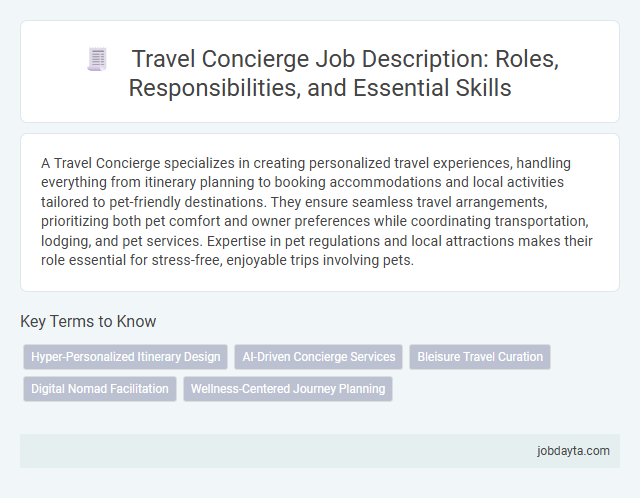 Travel Concierge Job Description: Roles, Responsibilities, and Essential Skills

A Travel Concierge specializes in creating personalized travel experiences, handling everything from itinerary planning to booking accommodations and local activities tailored to pet-friendly destinations. They ensure seamless travel arrangements, prioritizing both pet comfort and owner preferences while coordinating transportation, lodging, and pet services. Expertise in pet regulations and local attractions makes their role essential for stress-free, enjoyable trips involving pets.

Key Terms to Know

Hyper-Personalized Itinerary Design

AI-Driven Concierge Services

Bleisure Travel Curation

Digital Nomad Facilitation

Wellness-Centered Journey Planning

jobdayta.com