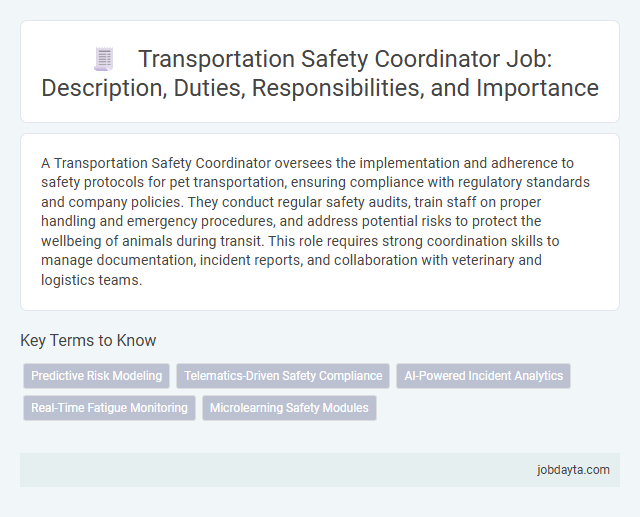 Transportation Safety Coordinator Job: Description, Duties, Responsibilities, and Importance

A Transportation Safety Coordinator oversees the implementation and adherence to safety protocols for pet transportation, ensuring compliance with regulatory standards and company policies. They conduct regular safety audits, train staff on proper handling and emergency procedures, and address potential risks to protect the wellbeing of animals during transit. This role requires strong coordination skills to manage documentation, incident reports, and collaboration with veterinary and logistics teams.

Key Terms to Know

Predictive Risk Modeling
Telematics-Driven Safety Compliance
AI-Powered Incident Analytics
Real-Time Fatigue Monitoring
Microlearning Safety Modules

jobdayta.com